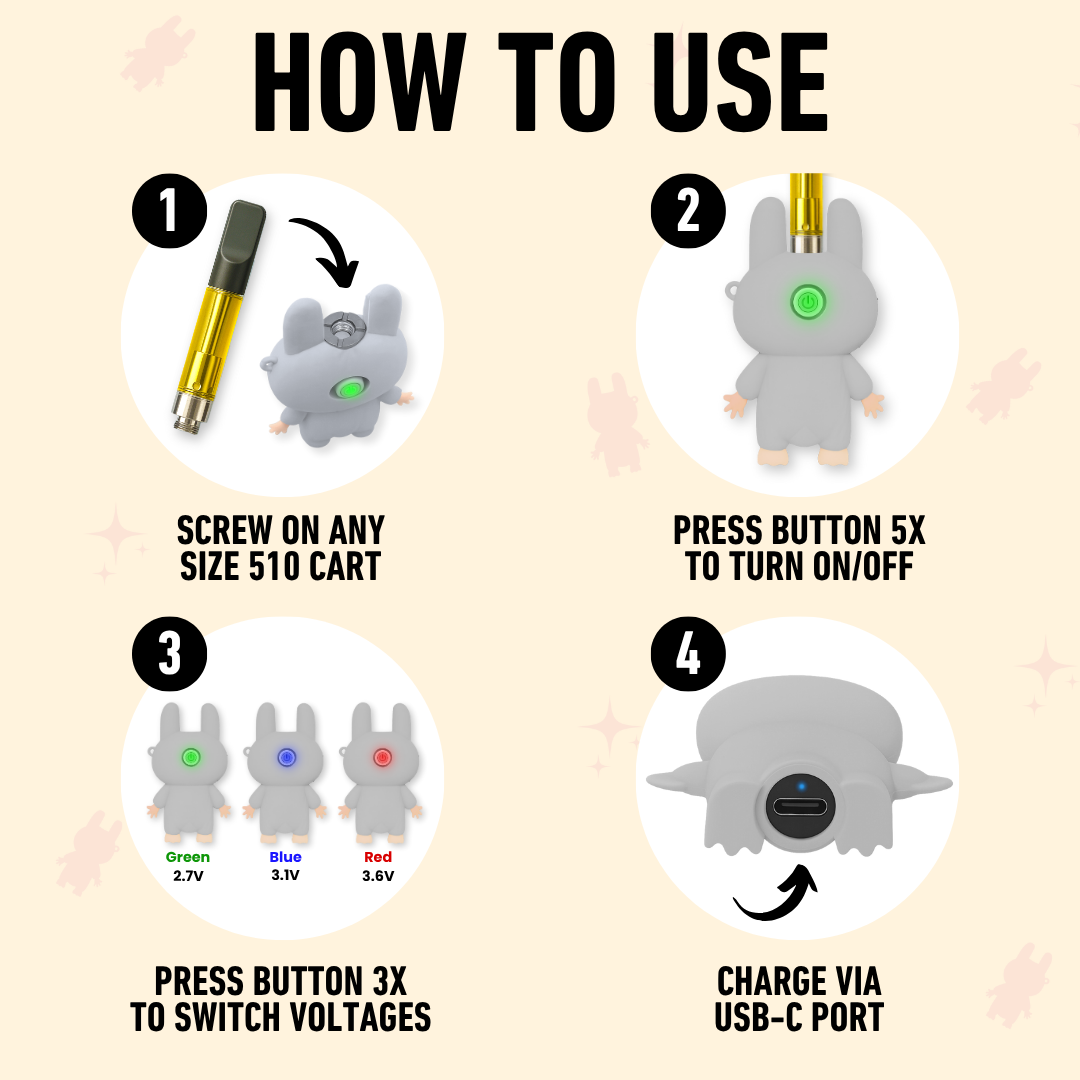 HOW TO USE

1

SCREW ON ANY SIZE 510 CART

2

PRESS BUTTON 5X TO TURN ON/OFF

3

Green 2.7V

Blue 3.1V

Red 3.6V

PRESS BUTTON 3X TO SWITCH VOLTAGES

4

CHARGE VIA USB-C PORT