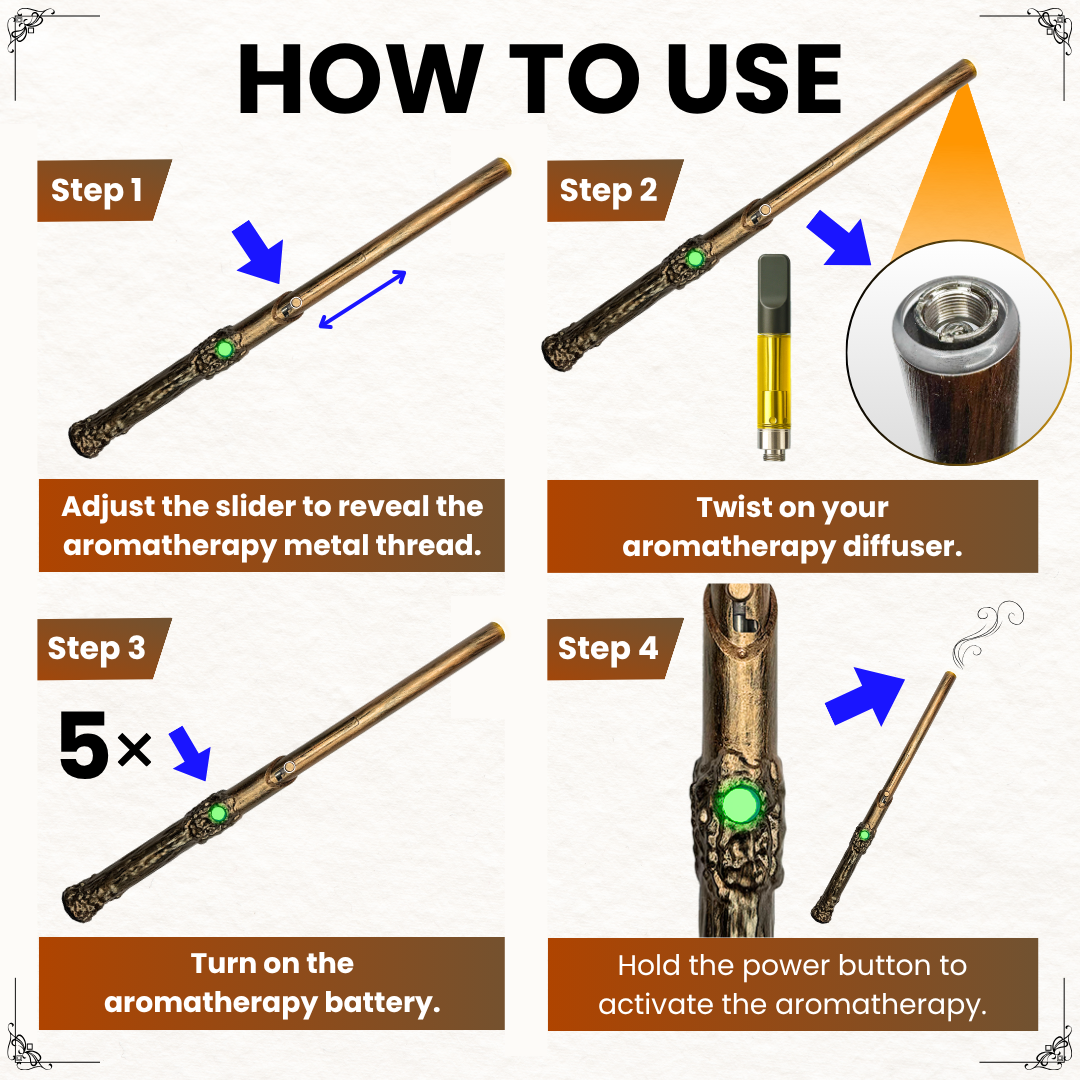 HOW TO USE

Step 1

Adjust the slider to reveal the aromatherapy metal thread.

Step 2

Twist on your aromatherapy diffuser.

Step 3

5×

Turn on the aromatherapy battery.

Step 4

Hold the power button to activate the aromatherapy.