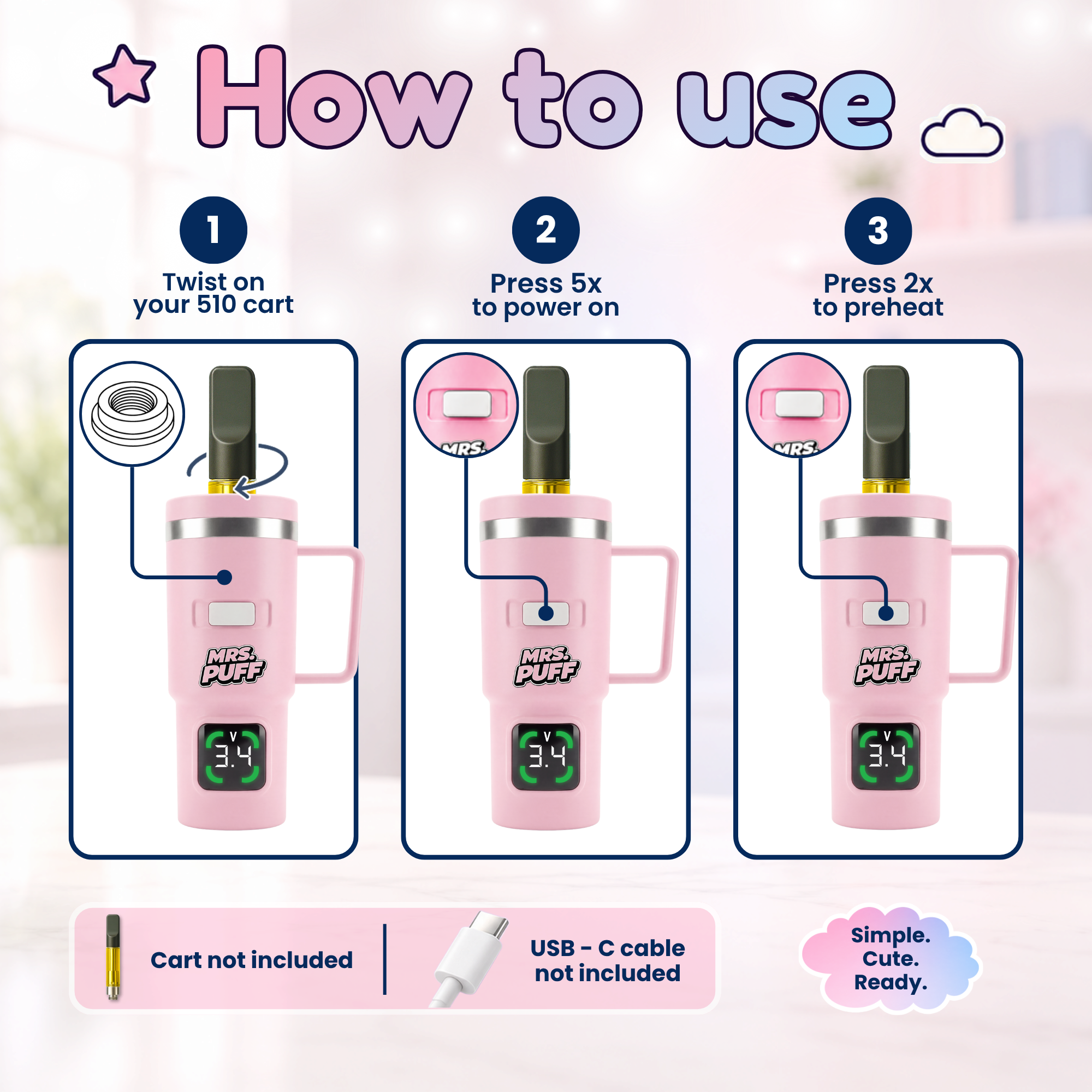 How to use

1
Twist on your 510 cart

2
Press 5x to power on

3
Press 2x to preheat

MRS. PUFF
V
3.4

MRS.
MRS. PUFF
V
3.4

MRS.
MRS. PUFF
V
3.4

Cart not included

USB - C cable not included

Simple. Cute. Ready.