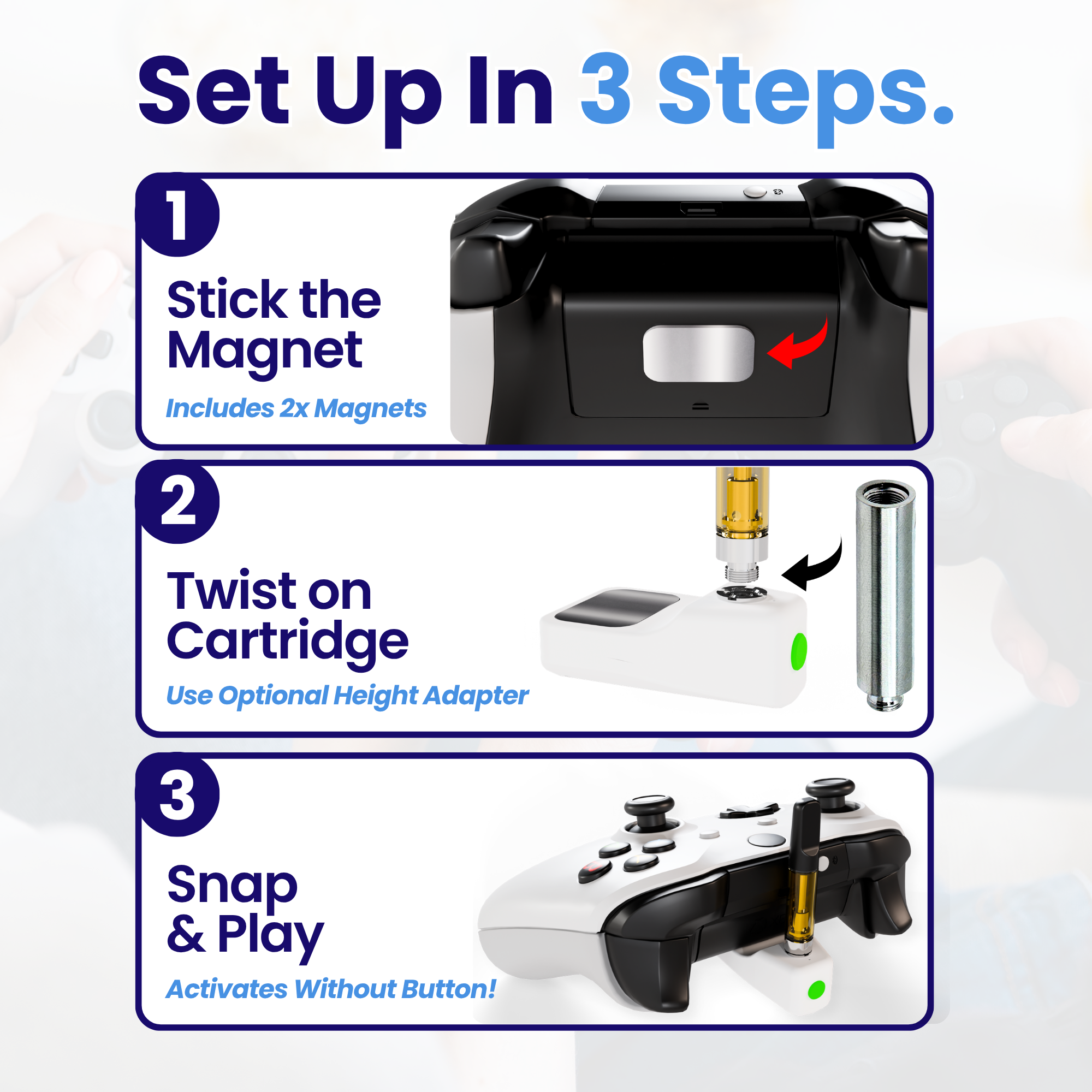 Set Up In 3 Steps.

1

Stick the Magnet

Includes 2x Magnets

2

Twist on Cartridge

Use Optional Height Adapter

3

Snap & Play

Activates Without Button!